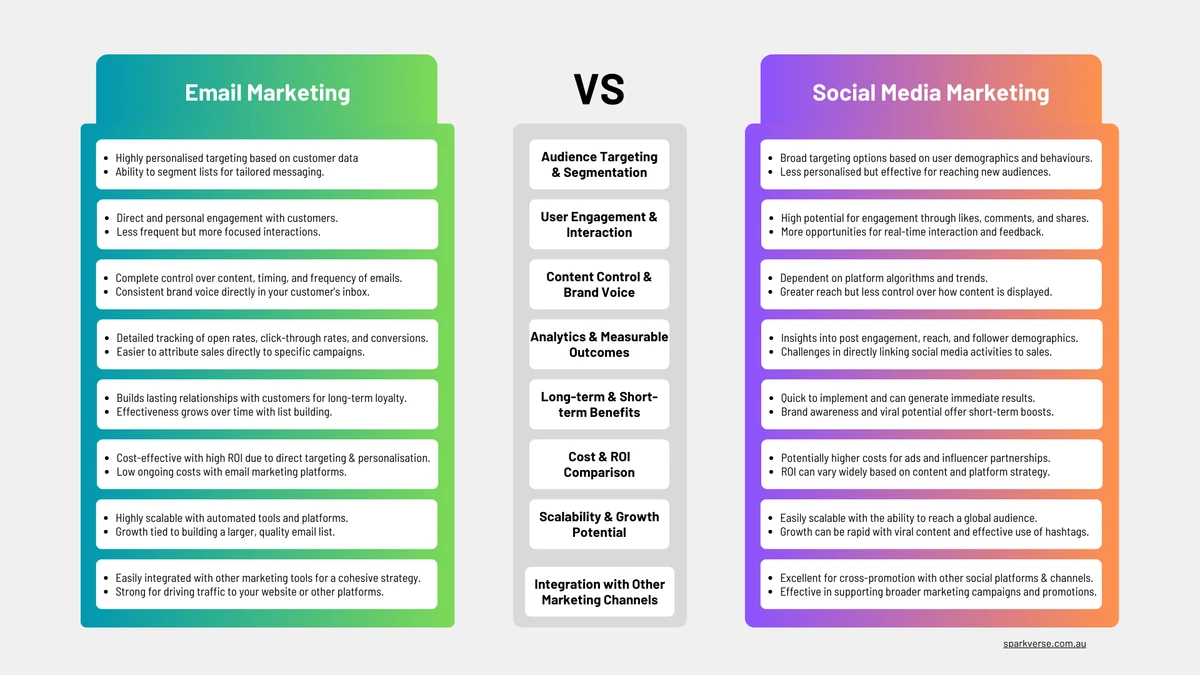 Email Marketing

- Highly personalised targeting based on customer data
- Ability to segment lists for tailored messaging.

- Direct and personal engagement with customers.
- Less frequent but more focused interactions.

- Complete control over content, timing, and frequency of emails.
- Consistent brand voice directly in your customer's inbox.

- Detailed tracking of open rates, click-through rates, and conversions.
- Easier to attribute sales directly to specific campaigns.

- Builds lasting relationships with customers for long-term loyalty.
- Effectiveness grows over time with list building.

- Cost-effective with high ROI due to direct targeting & personalisation.
- Low ongoing costs with email marketing platforms.

- Highly scalable with automated tools and platforms.
- Growth tied to building a larger, quality email list.

- Easily integrated with other marketing tools for a cohesive strategy.
- Strong for driving traffic to your website or other platforms.

VS

Audience Targeting & Segmentation

User Engagement & Interaction

Content Control & Brand Voice

Analytics & Measurable Outcomes

Long-term & Short-term Benefits

Cost & ROI Comparison

Scalability & Growth Potential

Integration with Other Marketing Channels

Social Media Marketing

- Broad targeting options based on user demographics and behaviours.
- Less personalised but effective for reaching new audiences.

- High potential for engagement through likes, comments, and shares.
- More opportunities for real-time interaction and feedback.

- Dependent on platform algorithms and trends.
- Greater reach but less control over how content is displayed.

- Insights into post engagement, reach, and follower demographics.
- Challenges in directly linking social media activities to sales.

- Quick to implement and can generate immediate results.
- Brand awareness and viral potential offer short-term boosts.

- Potentially higher costs for ads and influencer partnerships.
- ROI can vary widely based on content and platform strategy.

- Easily scalable with the ability to reach a global audience.
- Growth can be rapid with viral content and effective use of hashtags.

- Excellent for cross-promotion with other social platforms & channels.
- Effective in supporting broader marketing campaigns and promotions.

sparkverse.com.au