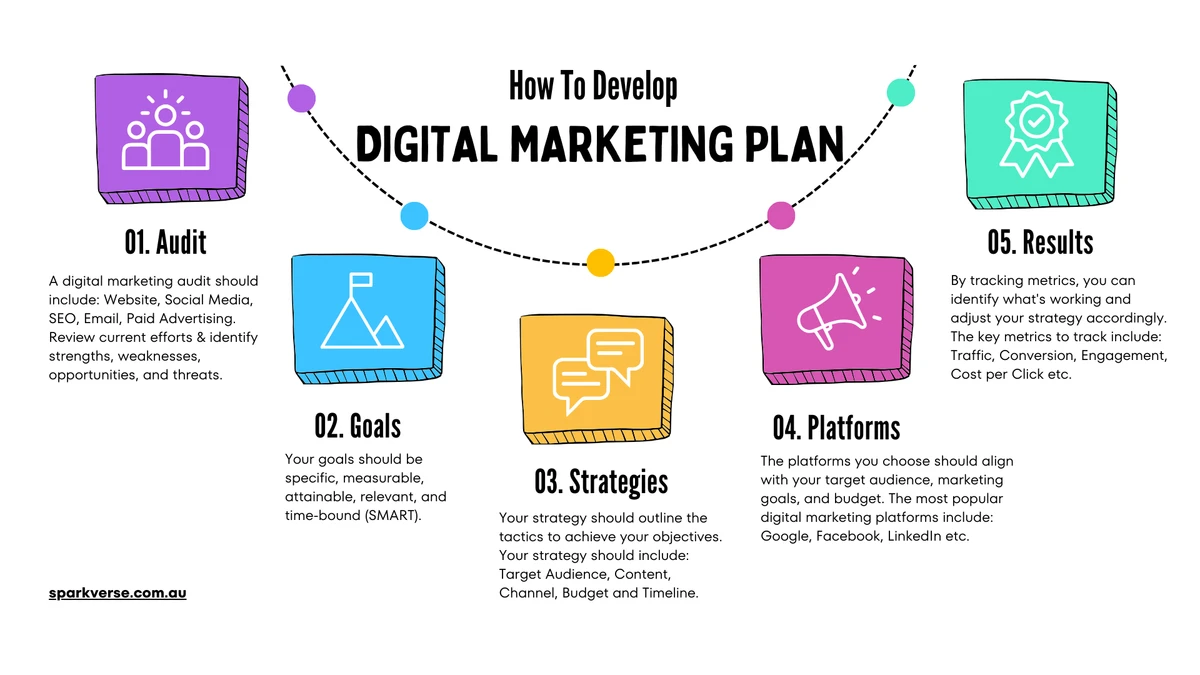 How To Develop

DIGITAL MARKETING PLAN

01. Audit

A digital marketing audit should include: Website, Social Media, SEO, Email, Paid Advertising. Review current efforts & identify strengths, weaknesses, opportunities, and threats.

02. Goals

Your goals should be specific, measurable, attainable, relevant, and time-bound (SMART).

03. Strategies

Your strategy should outline the tactics to achieve your objectives. Your strategy should include: Target Audience, Content, Channel, Budget and Timeline.

04. Platforms

The platforms you choose should align with your target audience, marketing goals, and budget. The most popular digital marketing platforms include: Google, Facebook, LinkedIn etc.

05. Results

By tracking metrics, you can identify what's working and adjust your strategy accordingly. The key metrics to track include: Traffic, Conversion, Engagement, Cost per Click etc.

sparkverse.com.au